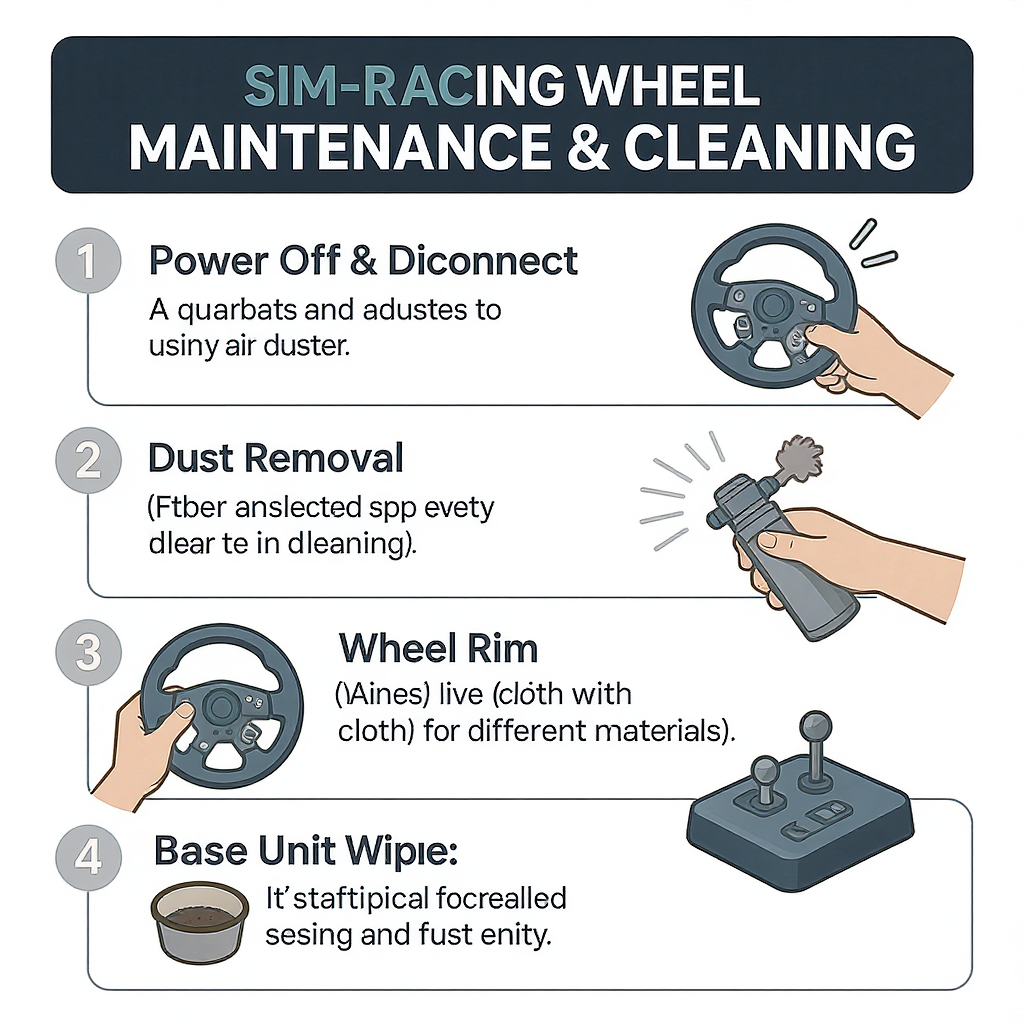 SIM-RACING WHEEL MAINTENANCE & CLEANING

1 Power Off & Diconnect
A quarbats and adustes to usiny air duster.

2 Dust Removal
(Ftber anslected spp evety dlear te in dleaning).

3 Wheel Rim
(\Aines) live (cloth with cloth) for different materials).

4 Base Unit Wipıe:
It' staftipical focrealled sesing and fust enity.